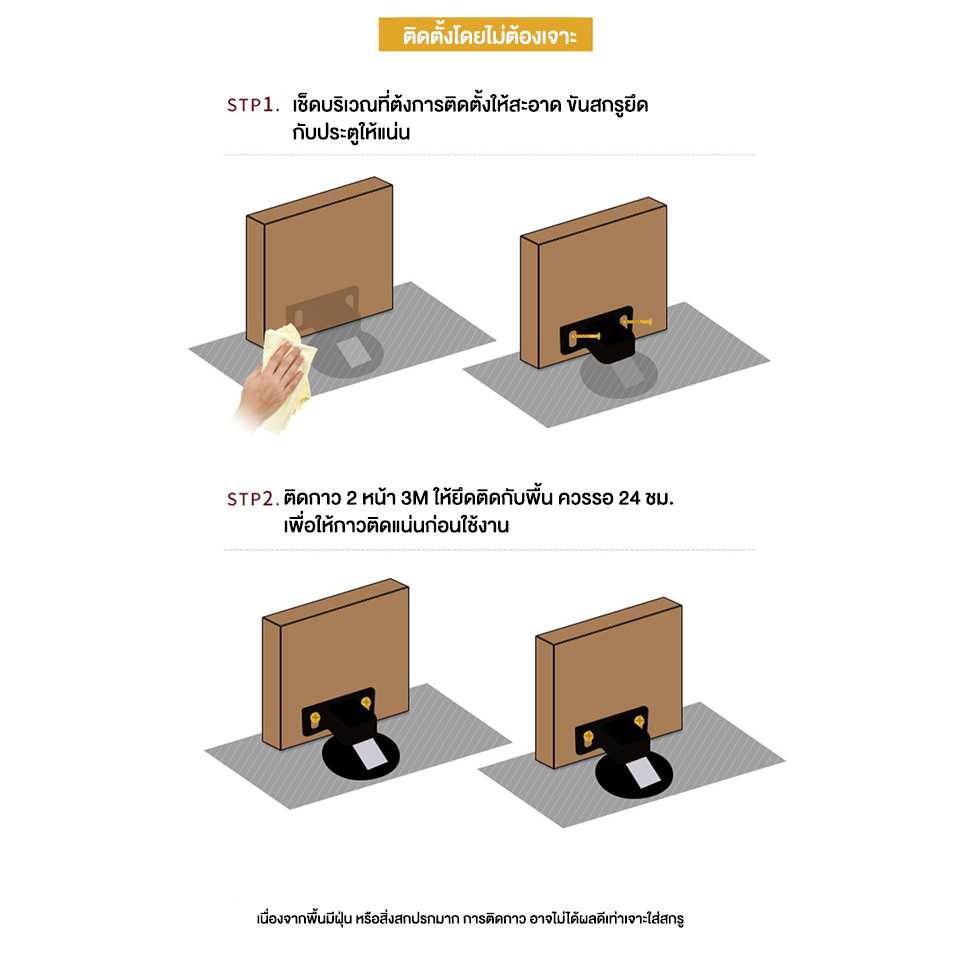 ติดตั้งโดยไม่ต้องเจาะ

STP1. เช็ดบริเวณที่ต้งการติดตั้งให้สะอาด ขันสกรูยึดกับประตูให้แน่น

STP2. ติดกาว 2 หน้า 3M ให้ยึดติดกับพื้น ควรรอ 24 ชม. เพื่อให้กาวติดแน่นก่อนใช้งาน

เนื่องจากพื้นมีฝุ่น หรือสิ่งสกปรกมาก การติดกาว อาจไม่ได้ผลดีเท่าเจาะใส่สกรู